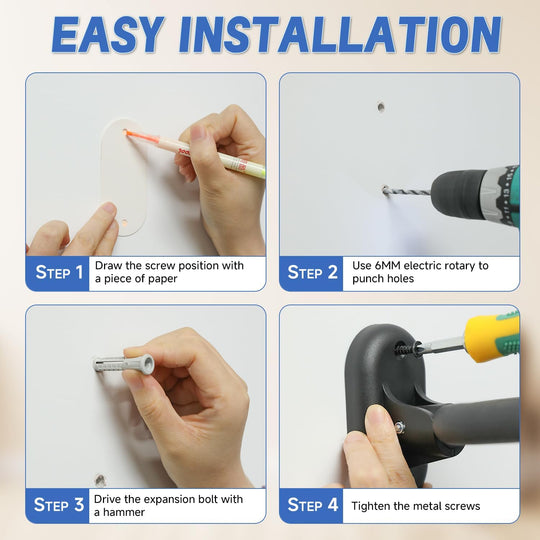 EASY INSTALLATION

STEP 1 Draw the screw position with a piece of paper

STEP 2 Use 6MM electric rotary to punch holes

STEP 3 Drive the expansion bolt with a hammer

STEP 4 Tighten the metal screws